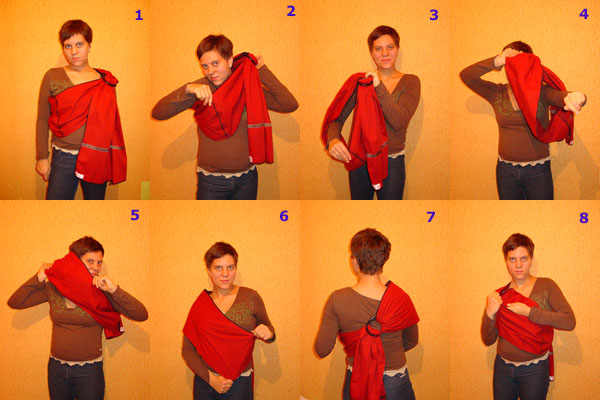 1
2
3
4
5
6
7
8