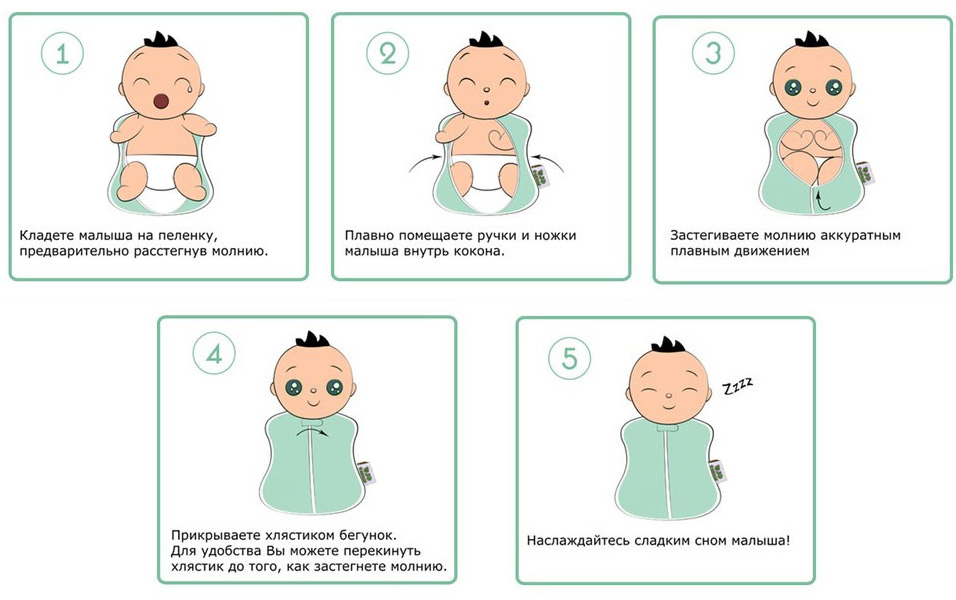 1

Кладете малыша на пеленку, предварительно расстегнув молнию.

2

Плавно помещаете ручки и ножки малыша внутрь кокона.

3

Застегиваете молнию аккуратным плавным движением

4

Прикрываете хлястиком бегунок. Для удобства Вы можете перекинуть хлястик до того, как застегнете молнию.

5

Zzzz

Наслаждайтесь сладким сном малыша!